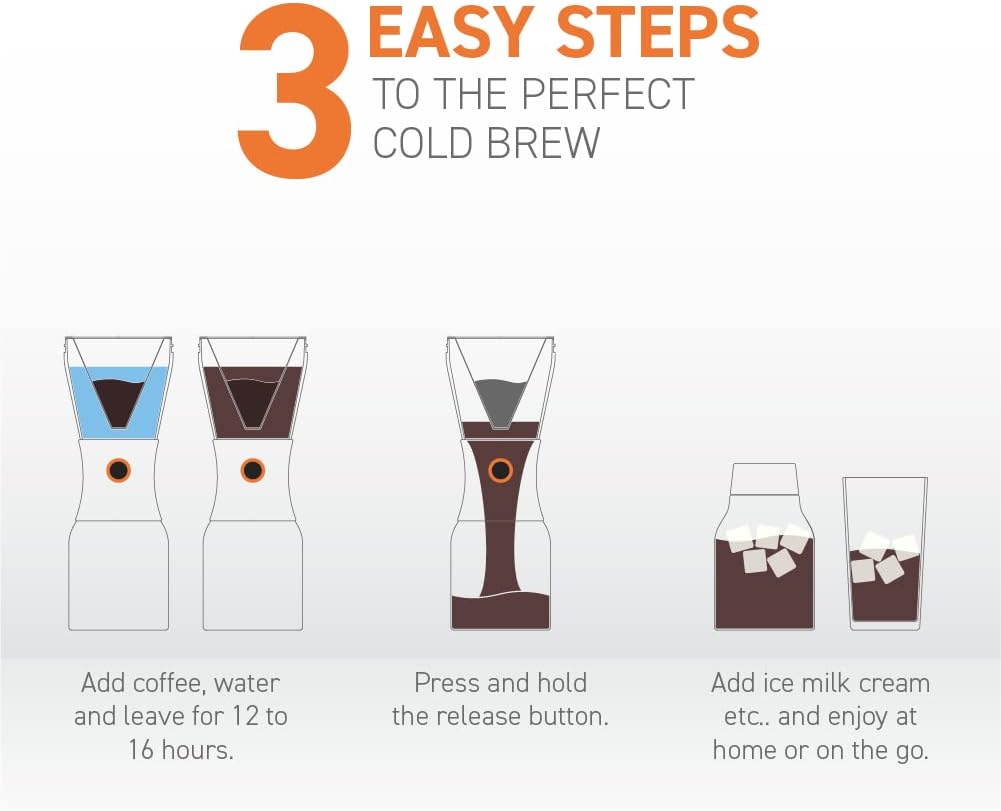 3 EASY STEPS
TO THE PERFECT COLD BREW

Add coffee, water and leave for 12 to 16 hours.

Press and hold the release button.

Add ice milk cream etc.. and enjoy at home or on the go.